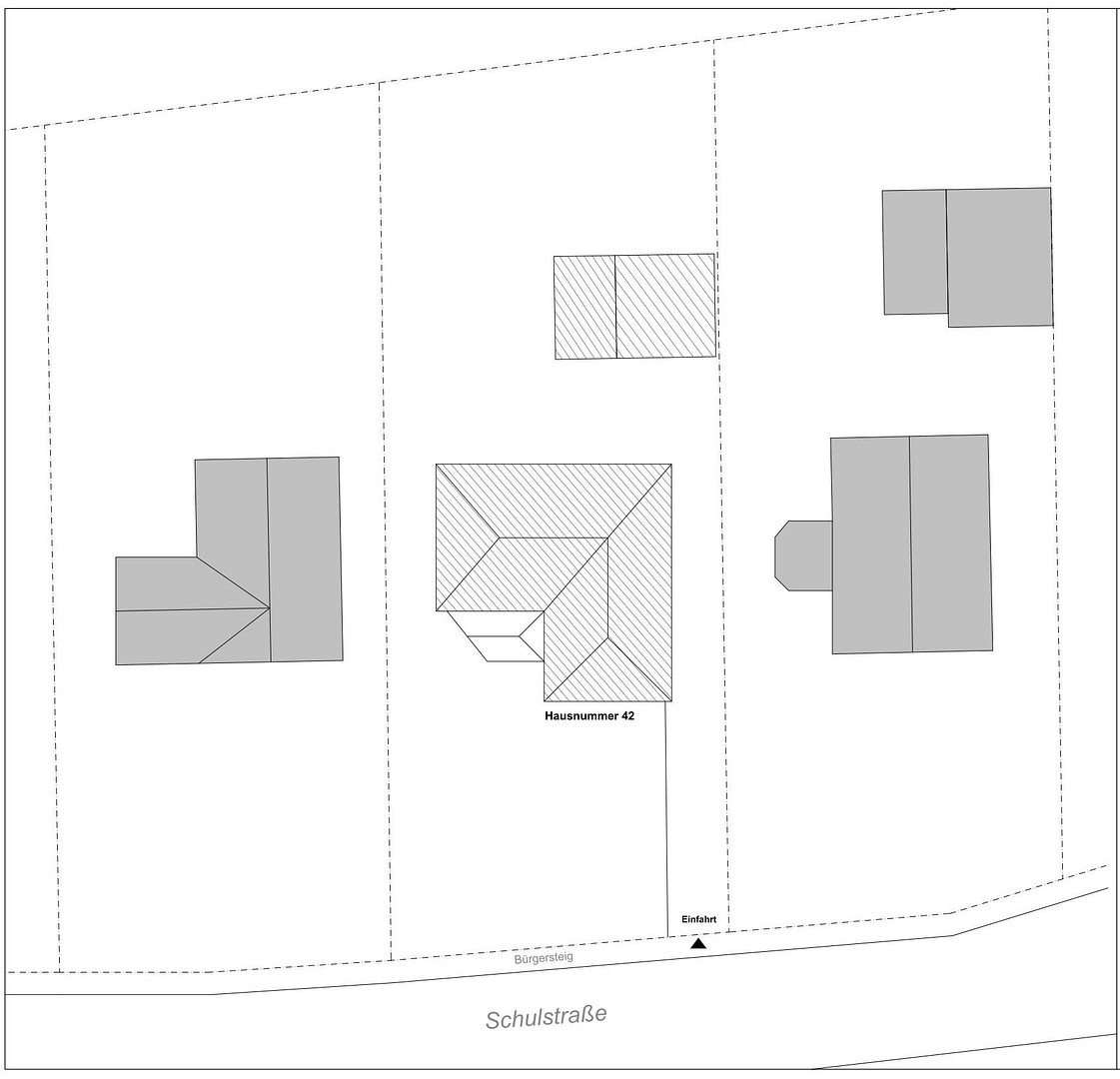 Hausnummer 42

Einfahrt

Bürgersteig

Schulstraße